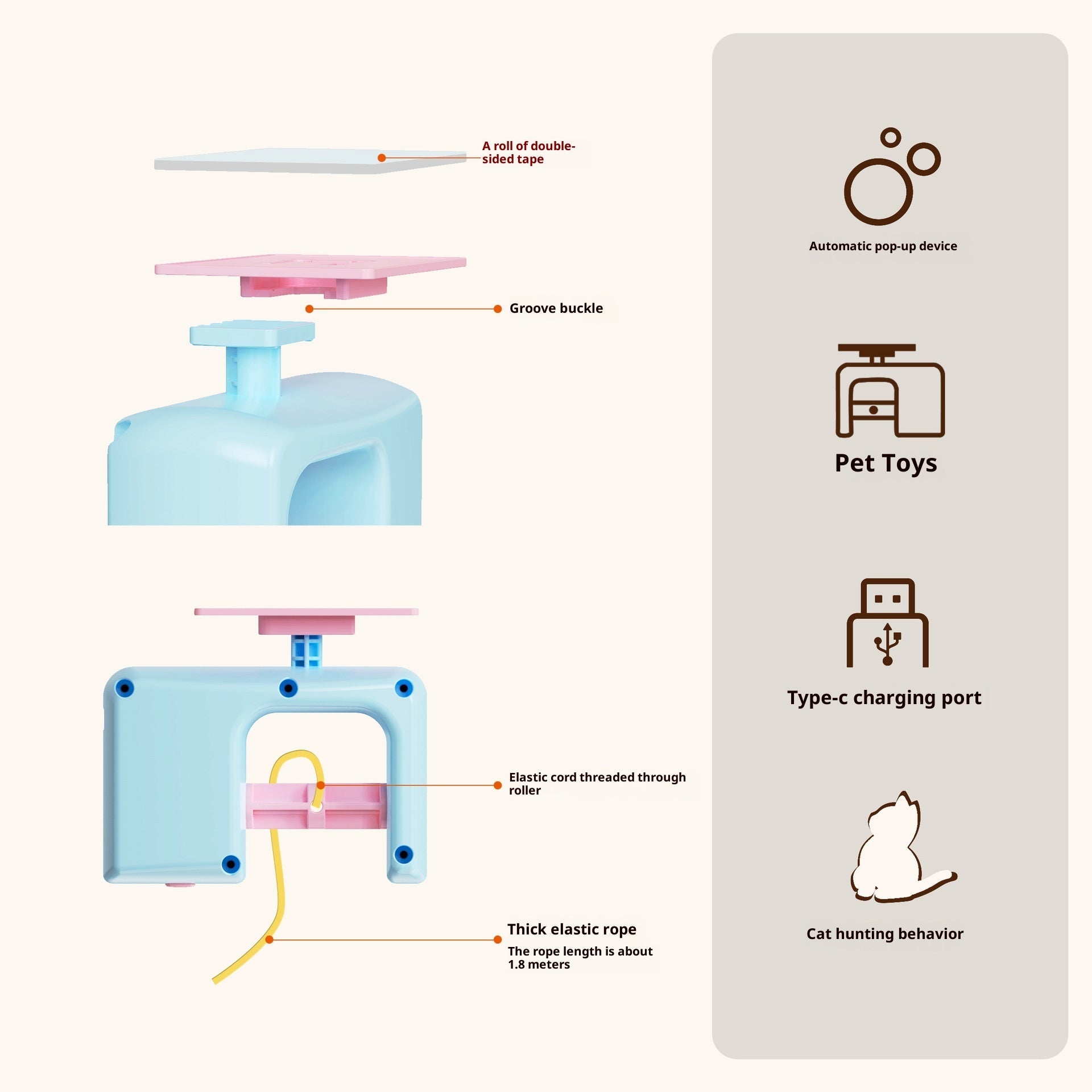 A roll of double-sided tape

Groove buckle

Elastic cord threaded through roller

Thick elastic rope

The rope length is about 1.8 meters

Automatic pop-up device

Pet Toys

Type-c charging port

Cat hunting behavior